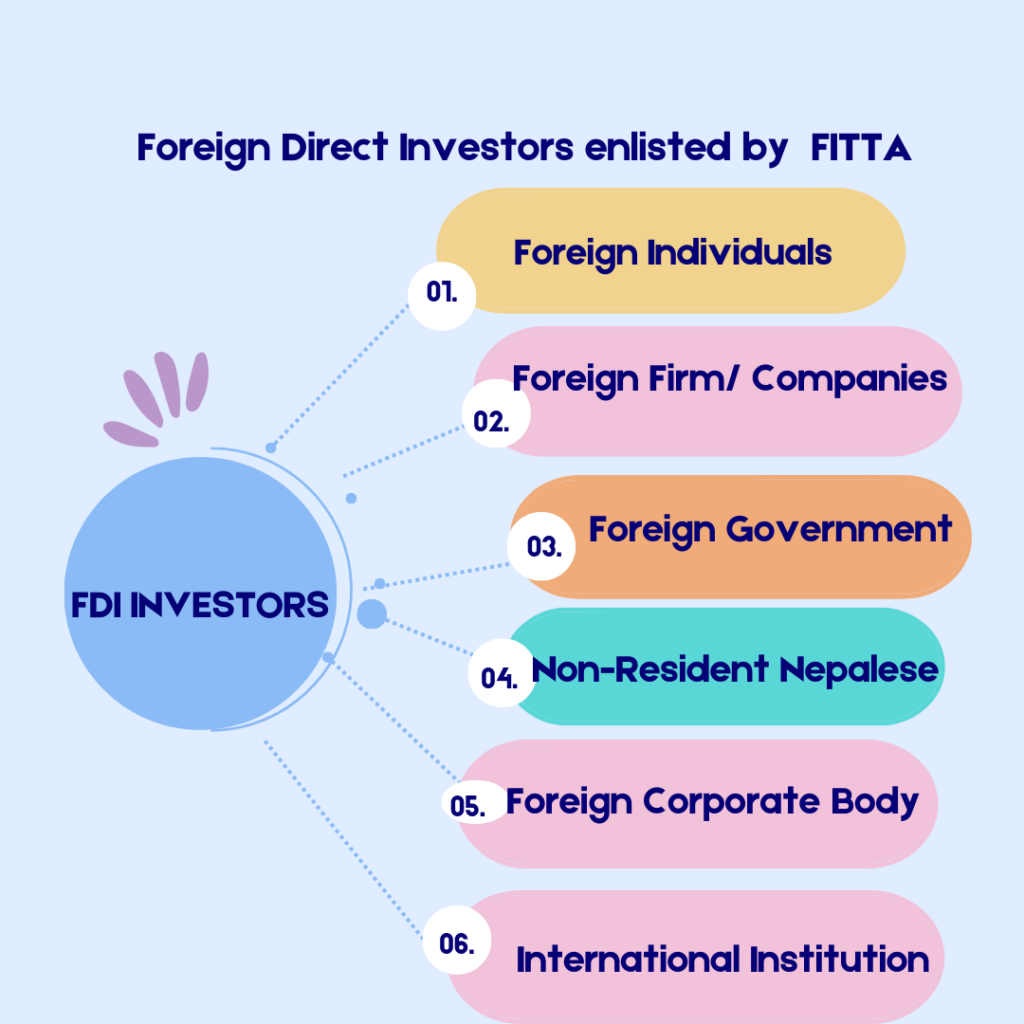 Foreign Direct Investors enlisted by FITTA

FDI INVESTORS

01. Foreign Individuals

02. Foreign Firm/ Companies

03. Foreign Government

04. Non-Resident Nepalese

05. Foreign Corporate Body

06. International Institution